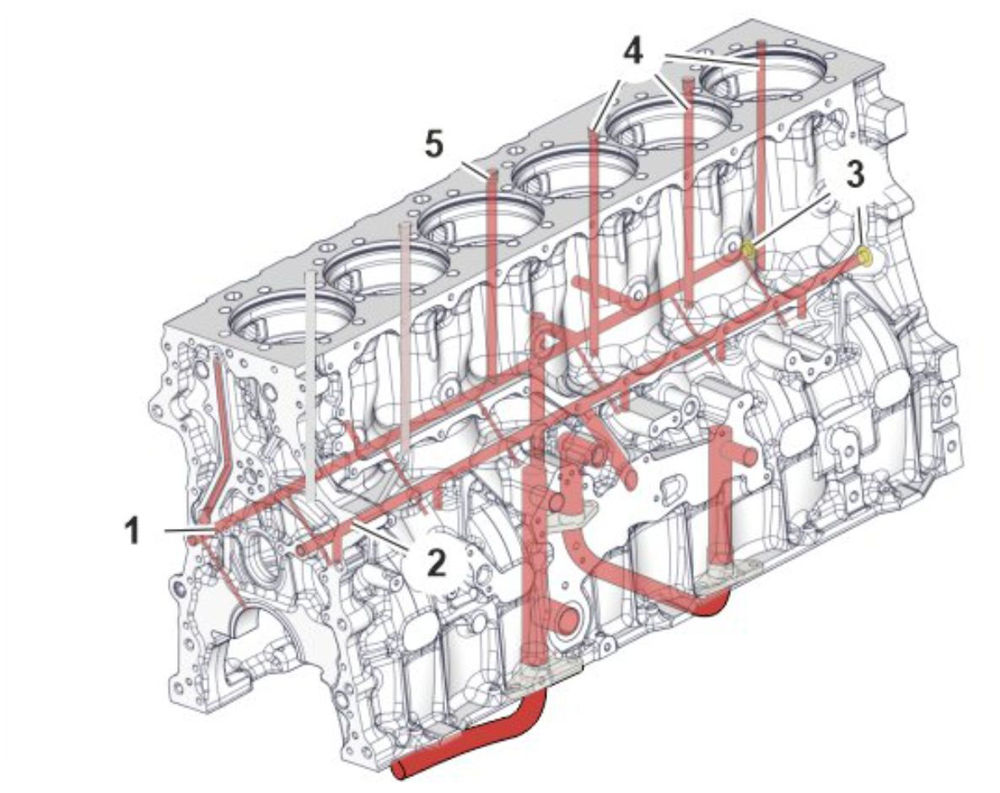 4
5
3
1
2